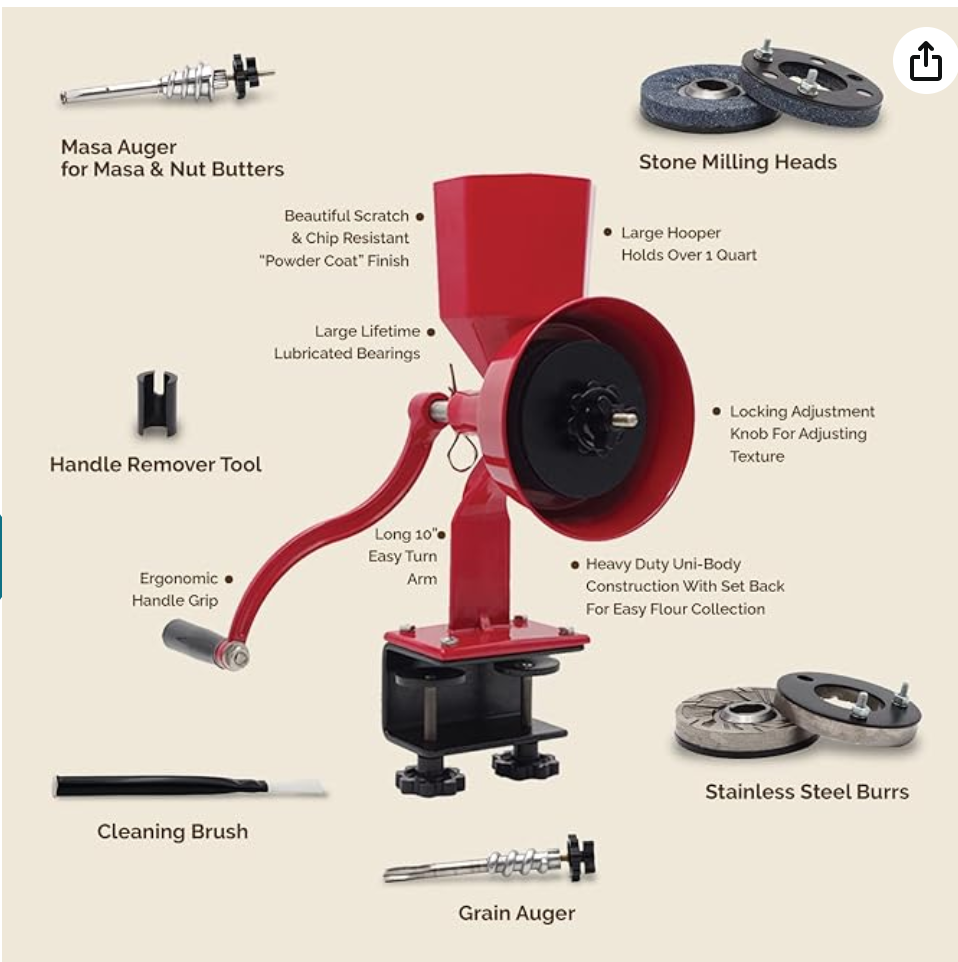 Masa Auger
for Masa & Nut Butters

Stone Milling Heads

Beautiful Scratch & Chip Resistant "Powder Coat" Finish

Large Hooper Holds Over 1 Quart

Large Lifetime Lubricated Bearings

Handle Remover Tool

Locking Adjustment Knob For Adjusting Texture

Long 10" Easy Turn Arm

Ergonomic Handle Grip

Heavy Duty Uni-Body Construction With Set Back For Easy Flour Collection

Stainless Steel Burrs

Cleaning Brush

Grain Auger