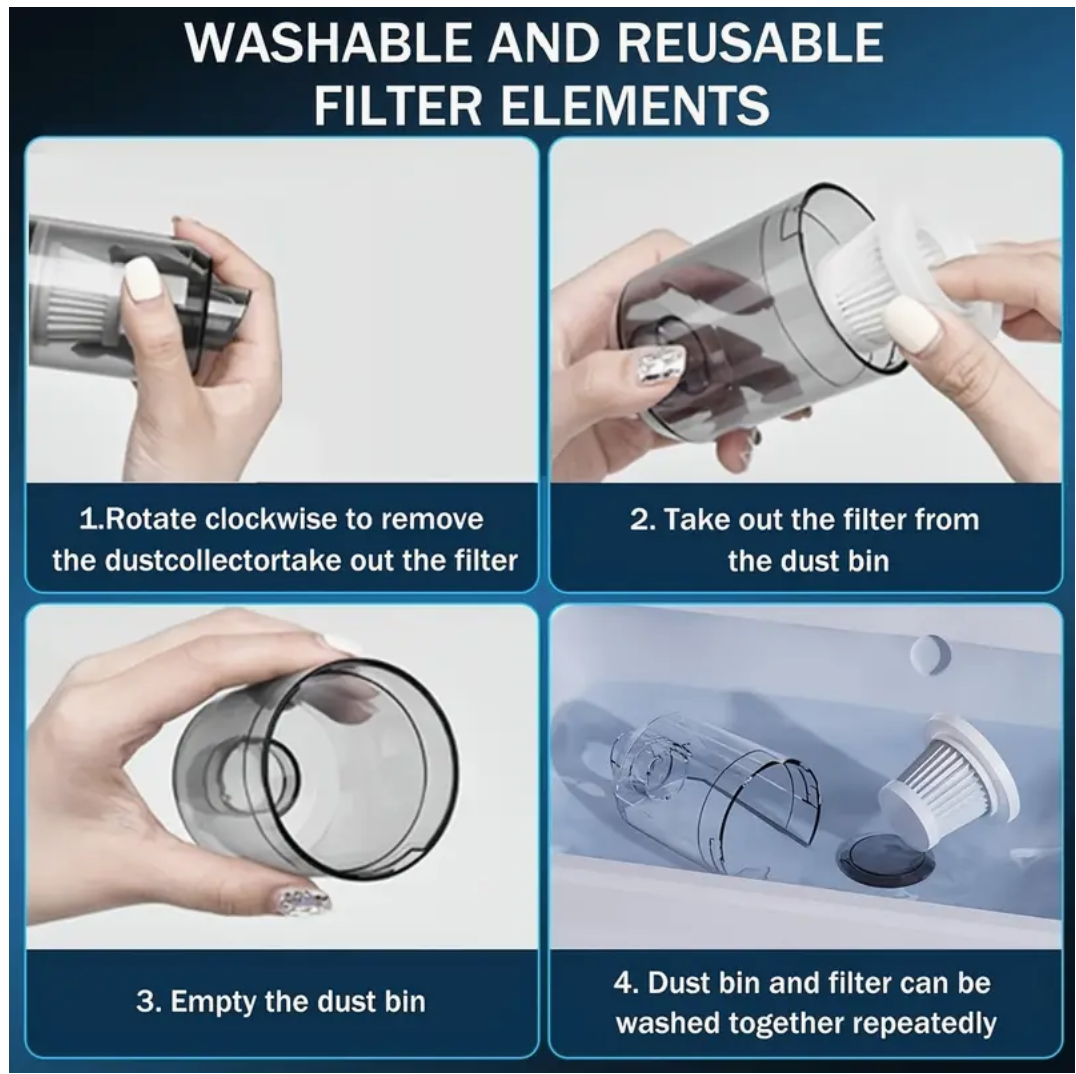 WASHABLE AND REUSABLE FILTER ELEMENTS

1.Rotate clockwise to remove the dustcollectortake out the filter

2. Take out the filter from the dust bin

3. Empty the dust bin

4. Dust bin and filter can be washed together repeatedly