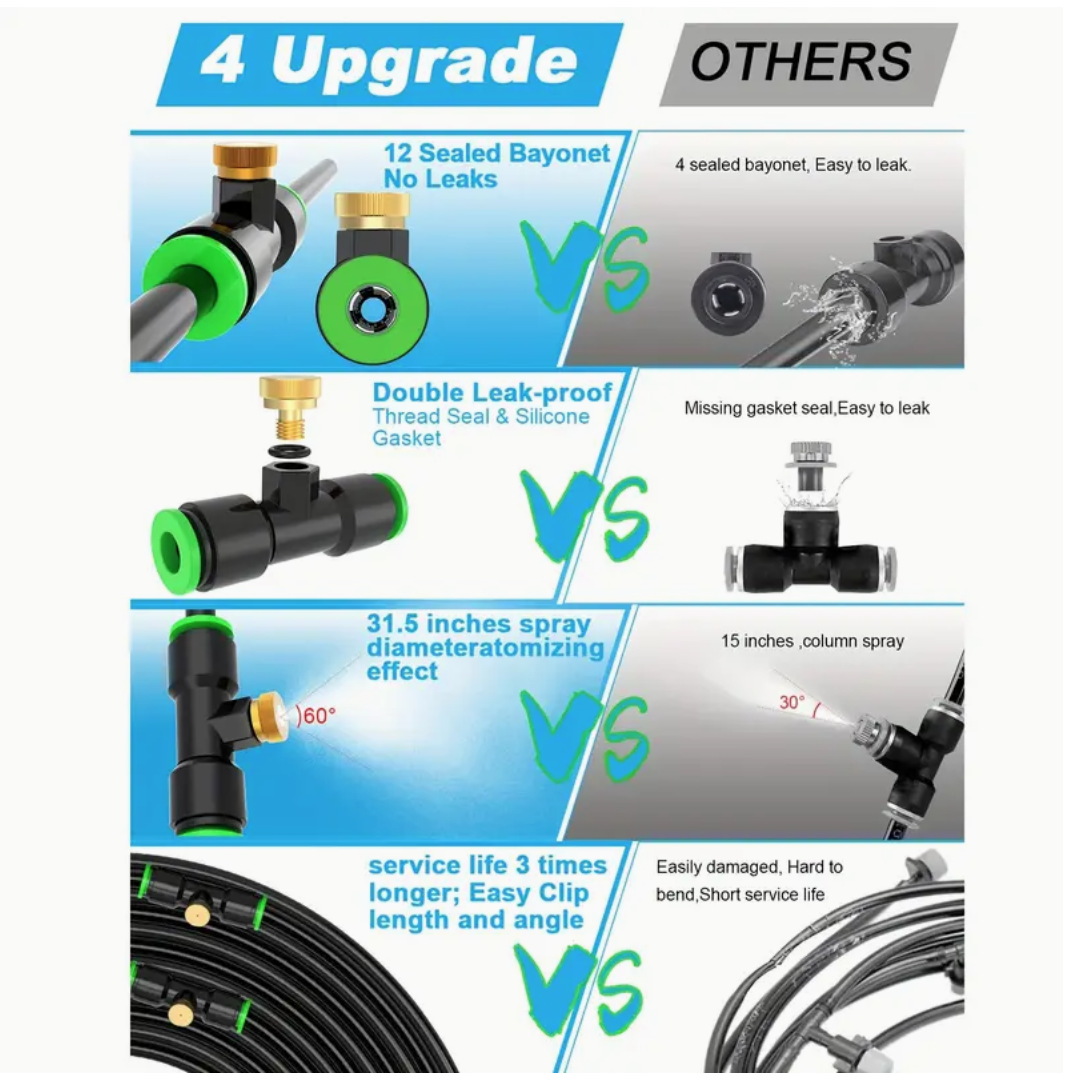 4 Upgrade

OTHERS

12 Sealed Bayonet No Leaks

VS

4 sealed bayonet, Easy to leak.

Double Leak-proof Thread Seal & Silicone Gasket

VS

Missing gasket seal,Easy to leak

31.5 inches spray diameteratomizing effect

60°

VS

15 inches ,column spray

30°

service life 3 times longer; Easy Clip length and angle

VS

Easily damaged, Hard to bend,Short service life